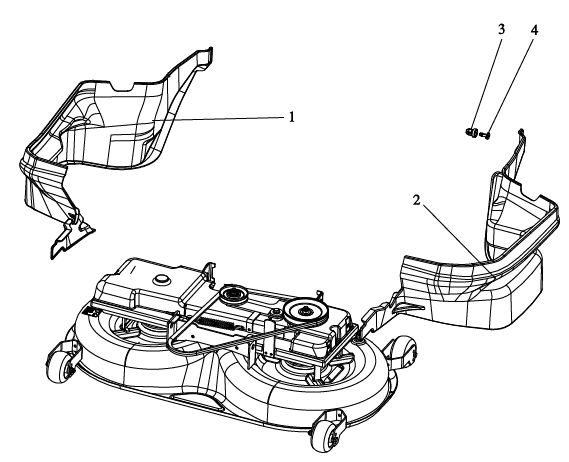 3
4
1
2