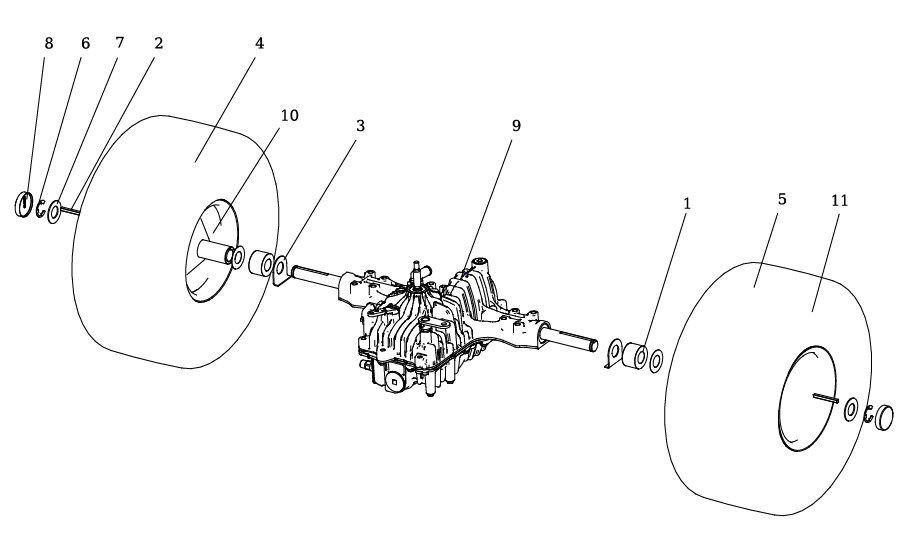 8
6
7
2
4
10
3
9
1
5
11