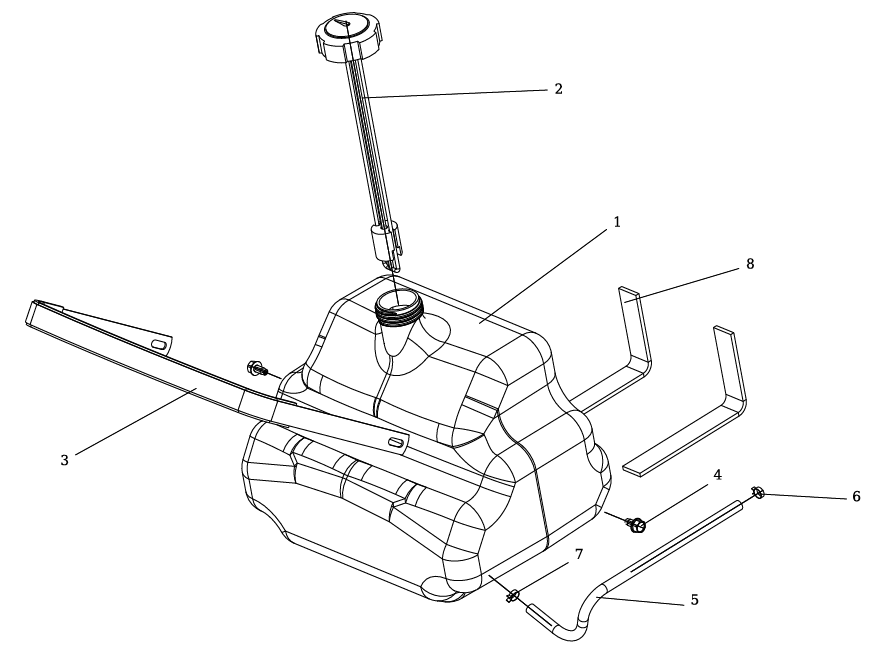 2
1
8
3
4
6
7
5